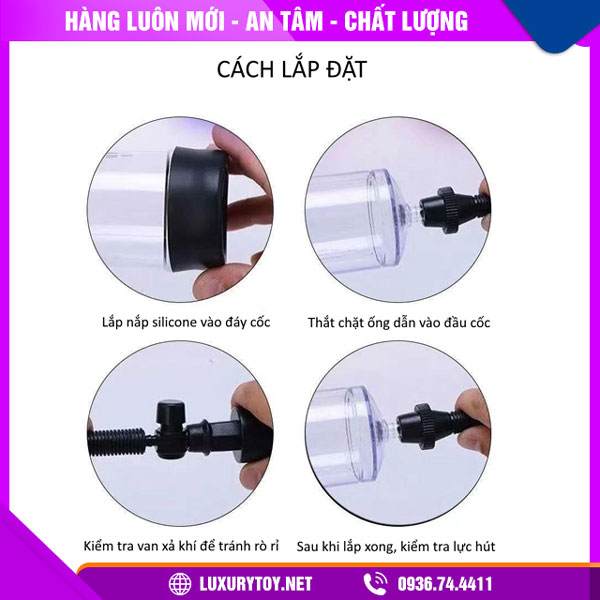 HÀNG LUÔN MỚI - AN TÂM - CHẤT LƯỢNG

CÁCH LẮP ĐẶT

Lắp nắp silicone vào đáy cốc

Thắt chặt ống dẫn vào đầu cốc

Kiểm tra van xả khí để tránh rò rỉ

Sau khi lắp xong, kiểm tra lực hút

LUXURYTOY.NET

0936.74.4411